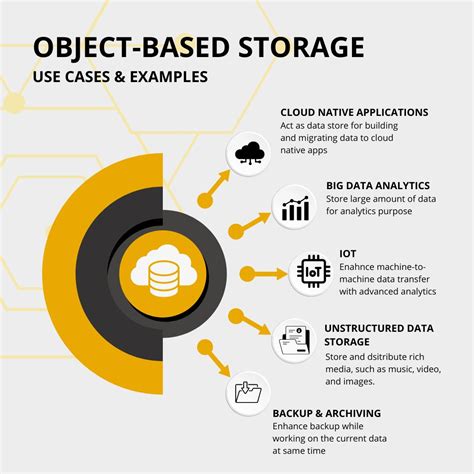 OBJECT-BASED STORAGE
USE CASES & EXAMPLES

CLOUD NATIVE APPLICATIONS
Act as data store for building and migrating data to cloud native apps

BIG DATA ANALYTICS
Store large amount of data for analytics purpose

IoT

IOT
Enahnce machine-to-machine data transfer with advanced analytics

UNSTRUCTURED DATA STORAGE
Store and dsitribute rich media, such as music, video, and images.

BACKUP & ARCHIVING
Enhance backup while working on the current data at same time