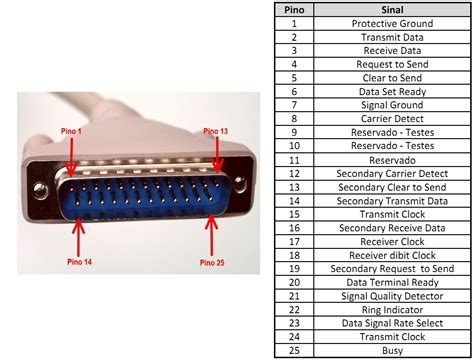 Pino 1
Pino 13
Pino 14
Pino 25

| Pino | Sinal |
|---|---|
| 1 | Protective Ground |
| 2 | Transmit Data |
| 3 | Receive Data |
| 4 | Request to Send |
| 5 | Clear to Send |
| 6 | Data Set Ready |
| 7 | Signal Ground |
| 8 | Carrier Detect |
| 9 | Reservado - Testes |
| 10 | Reservado - Testes |
| 11 | Reservado |
| 12 | Secondary Carrier Detect |
| 13 | Secondary Clear to Send |
| 14 | Secondary Transmit Data |
| 15 | Transmit Clock |
| 16 | Secondary Receive Data |
| 17 | Receiver Clock |
| 18 | Receiver dibit Clock |
| 19 | Secondary Request to Send |
| 20 | Data Terminal Ready |
| 21 | Signal Quality Detector |
| 22 | Ring Indicator |
| 23 | Data Signal Rate Select |
| 24 | Transmit Clock |
| 25 | Busy |