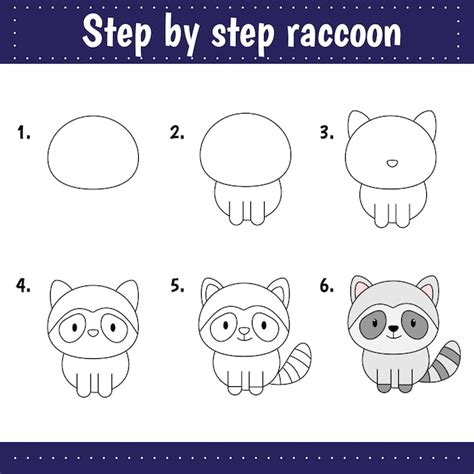 Step by step raccoon

1.

2.

3.

4.

5.

6.