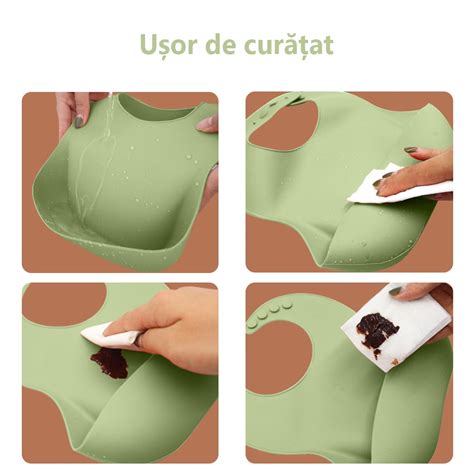 Ușor de curățat