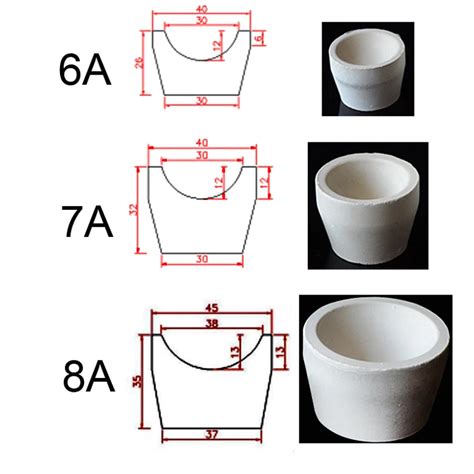 6A

40
30
12
6
26
30

7A

40
30
12
12
32
30

8A

45
38
13
13
35
37