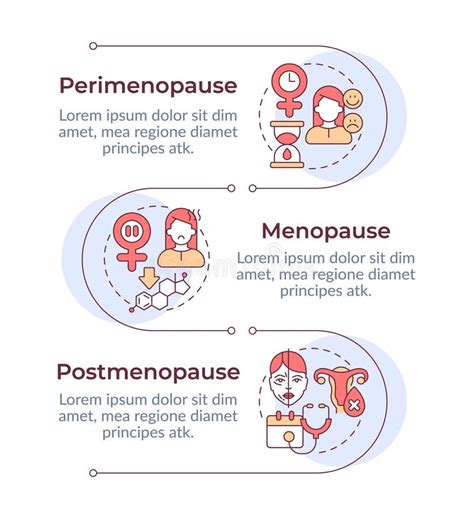 Perimenopause

Lorem ipsum dolor sit dim amet, mea regione diamet principes atk.

Menopause

Lorem ipsum dolor sit dim amet, mea regione diamet principes atk.

Postmenopause

Lorem ipsum dolor sit dim amet, mea regione diamet principes atk.