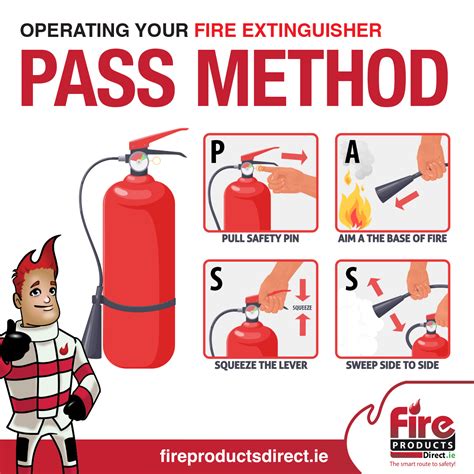 OPERATING YOUR FIRE EXTINGUISHER

PASS METHOD

P

PULL SAFETY PIN

A

AIM A THE BASE OF FIRE

S

SQUEEZE

SQUEEZE THE LEVER

S

SWEEP SIDE TO SIDE

fireproductsdirect.ie

Fire PRODUCTS Direct.ie
The smart route to safety!