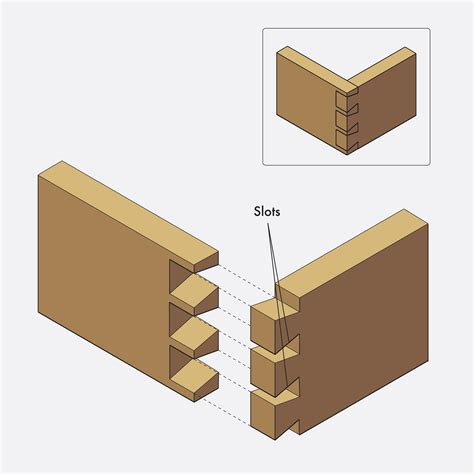 Slots