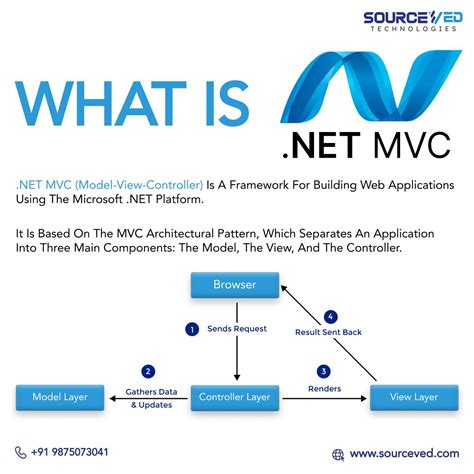 SOURCEVED
TECHNOLOGIES

WHAT IS .NET MVC

.NET MVC (Model-View-Controller) Is A Framework For Building Web Applications Using The Microsoft .NET Platform.

It Is Based On The MVC Architectural Pattern, Which Separates An Application Into Three Main Components: The Model, The View, And The Controller.

Browser

1 Sends Request

4 Result Sent Back

2 Gathers Data & Updates

3 Renders

Model Layer

Controller Layer

View Layer

+91 9875073041

www.sourceved.com