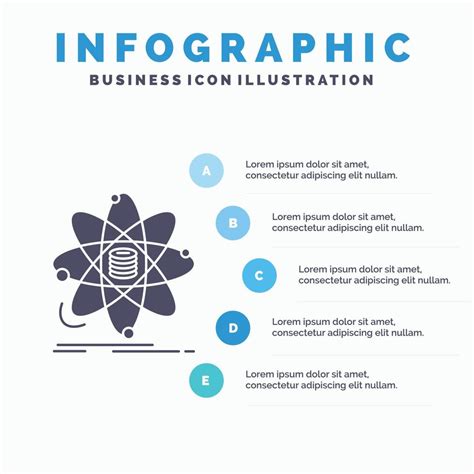 INFOGRAPHIC
BUSINESS ICON ILLUSTRATION

A
Lorem ipsum dolor sit amet, consectetur adipiscing elit nullam.

B
Lorem ipsum dolor sit amet, consectetur adipiscing elit nullam.

C
Lorem ipsum dolor sit amet, consectetur adipiscing elit nullam.

D
Lorem ipsum dolor sit amet, consectetur adipiscing elit nullam.

E
Lorem ipsum dolor sit amet, consectetur adipiscing elit nullam.