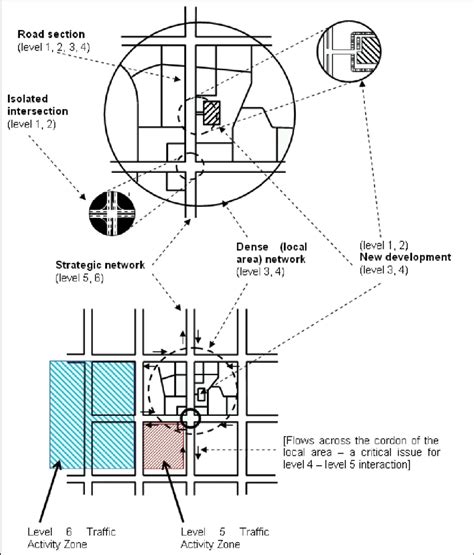 Road section
(level 1, 2, 3, 4)

Isolated intersection
(level 1, 2)

Strategic network
(level 5, 6)

Dense (local area) network
(level 3, 4)

(level 1, 2)
New development
(level 3, 4)

[Flows across the cordon of the local area – a critical issue for level 4 – level 5 interaction]

Level 6 Traffic Activity Zone

Level 5 Traffic Activity Zone