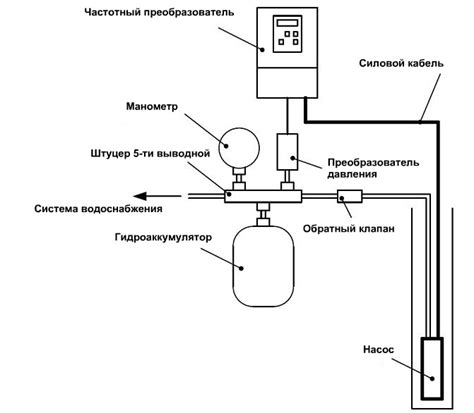 Частотный преобразователь

Силовой кабель

Манометр

Штуцер 5-ти выводной

Преобразователь давления

Система водоснабжения

Обратный клапан

Гидроаккумулятор

Насос