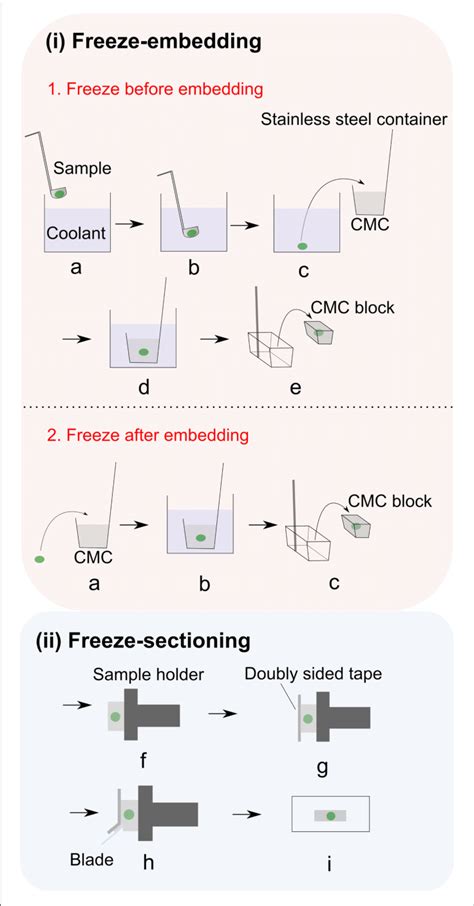 (i) Freeze-embedding

1. Freeze before embedding

Stainless steel container

Sample

Coolant

CMC

a

b

c

CMC block

d

e

2. Freeze after embedding

CMC block

CMC

a

b

c

(ii) Freeze-sectioning

Sample holder

Doubly sided tape

f

g

Blade

h

i