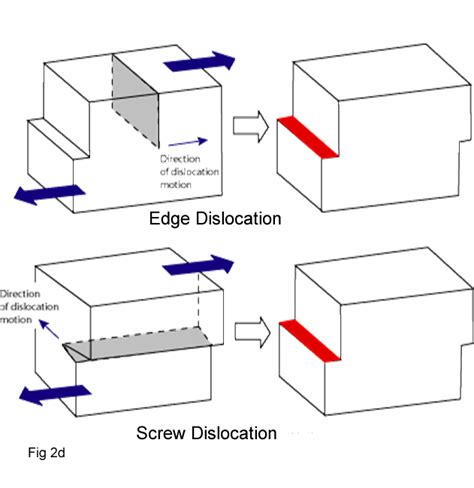 Direction of dislocation motion

Edge Dislocation

Direction of dislocation motion

Screw Dislocation

Fig 2d