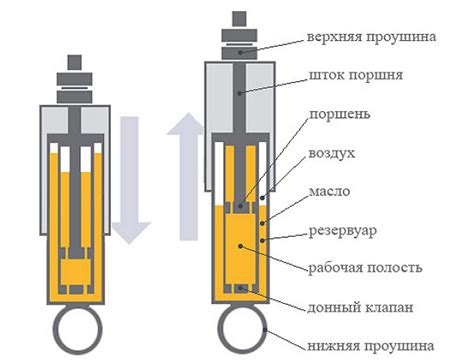 верхняя проушина
шток поршня
поршень
воздух
масло
резервуар
рабочая полость
донный клапан
нижняя проушина