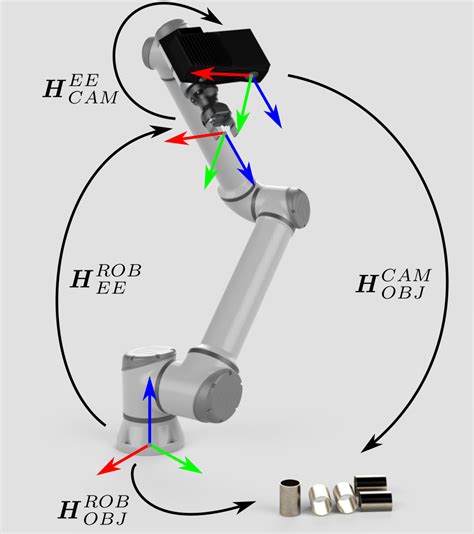 $\boldsymbol{H}^{EE}_{CAM}$

$\boldsymbol{H}^{ROB}_{EE}$

$\boldsymbol{H}^{CAM}_{OBJ}$

$\boldsymbol{H}^{ROB}_{OBJ}$