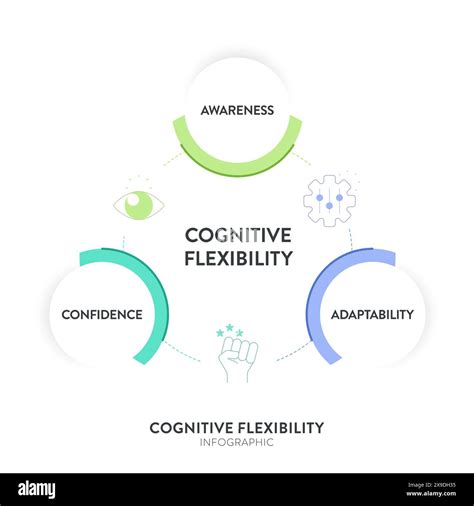 AWARENESS

COGNITIVE FLEXIBILITY

CONFIDENCE

ADAPTABILITY

COGNITIVE FLEXIBILITY
INFOGRAPHIC

alamy

Image ID: 2X9DH35
www.alamy.com