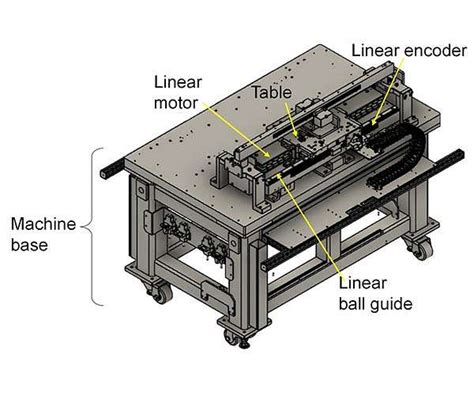 Linear encoder

Linear motor

Table

Machine base

Linear ball guide