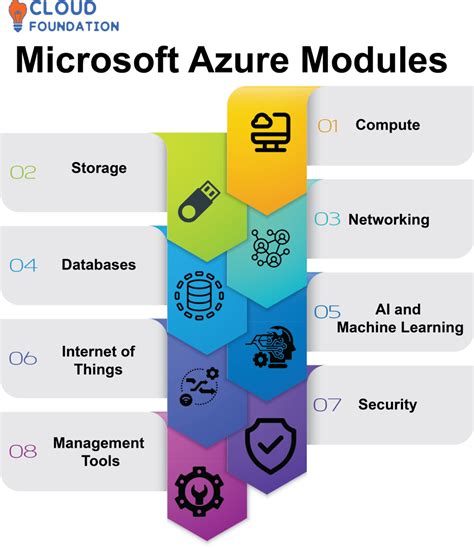 CLOUD FOUNDATION

Microsoft Azure Modules

01 Compute

02 Storage

03 Networking

04 Databases

05 AI and Machine Learning

06 Internet of Things

07 Security

08 Management Tools