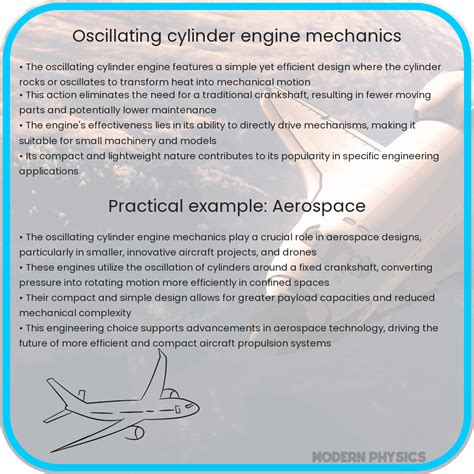 Oscillating cylinder engine mechanics

• The oscillating cylinder engine features a simple yet efficient design where the cylinder rocks or oscillates to transform heat into mechanical motion
• This action eliminates the need for a traditional crankshaft, resulting in fewer moving parts and potentially lower maintenance
• The engine's effectiveness lies in its ability to directly drive mechanisms, making it suitable for small machinery and models
• Its compact and lightweight nature contributes to its popularity in specific engineering applications

Practical example: Aerospace

• The oscillating cylinder engine mechanics play a crucial role in aerospace designs, particularly in smaller, innovative aircraft projects, and drones
• These engines utilize the oscillation of cylinders around a fixed crankshaft, converting pressure into rotating motion more efficiently in confined spaces
• Their compact and simple design allows for greater payload capacities and reduced mechanical complexity
• This engineering choice supports advancements in aerospace technology, driving the future of more efficient and compact aircraft propulsion systems

MODERN PHYSICS