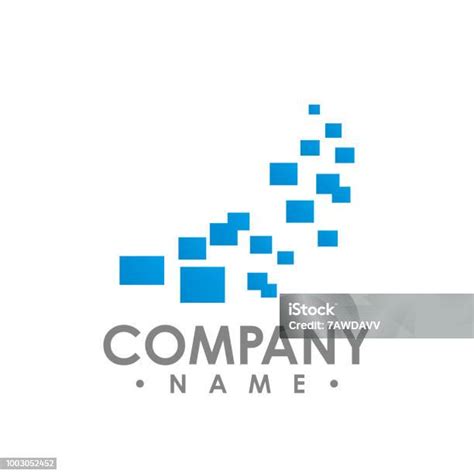 iStock
Credit: 7AWDAVV

COMPANY
• NAME •

1003052452