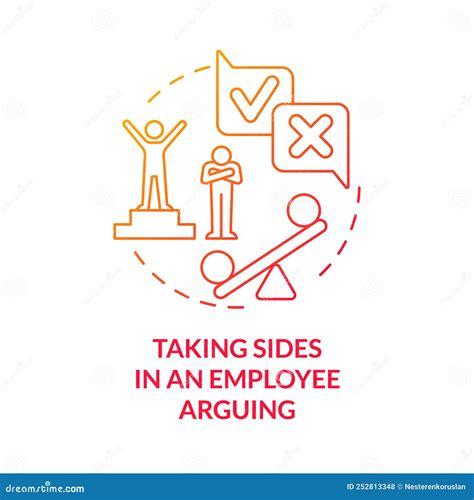 TAKING SIDES IN AN EMPLOYEE ARGUING

dreamstime.com

ID 252813348 © Nesterenkoruslan