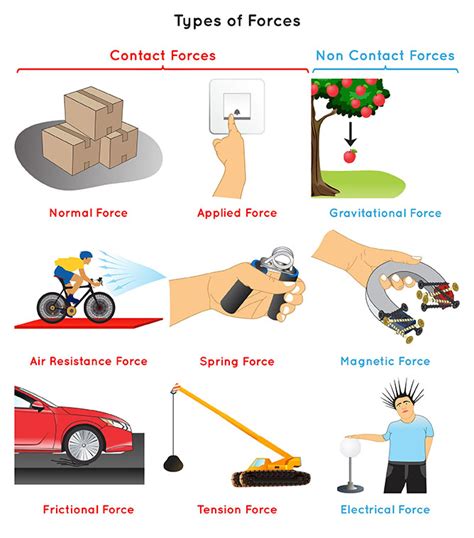 Types of Forces

Contact Forces

Non Contact Forces

Normal Force

Applied Force

Gravitational Force

Air Resistance Force

Spring Force

Magnetic Force

Frictional Force

Tension Force

Electrical Force