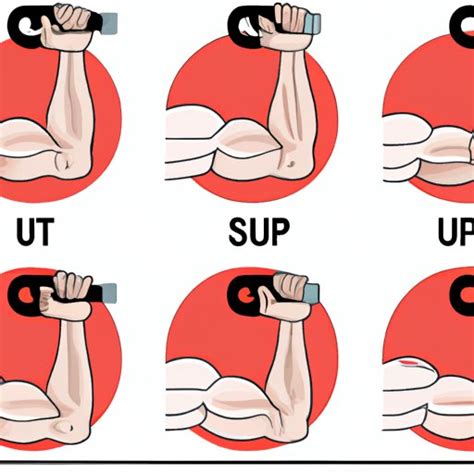 UT

SUP

UP