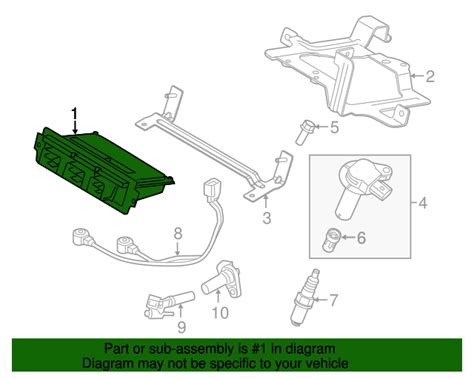 1
2
5
3
4
6
8
7
10
9

Part or sub-assembly is #1 in diagram
Diagram may not be specific to your vehicle