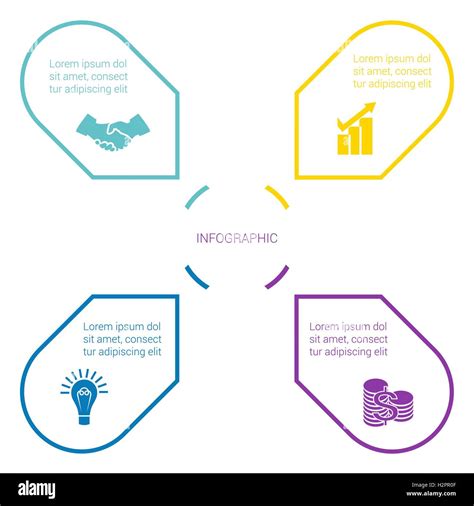 Lorem ipsum dol sit amet, consect tur adipiscing elit

Lorem ipsum dol sit amet, consect tur adipiscing elit

INFOGRAPHIC

Lorem ipsum dol sit amet, consect tur adipiscing elit

Lorem ipsum dol sit amet, consect tur adipiscing elit

alamy

Image ID: H2PR0F
www.alamy.com