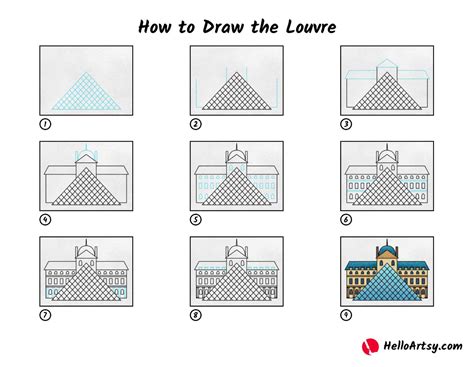 How to Draw the Louvre

1

2

3

4

5

6

7

8

9

HelloArtsy.com