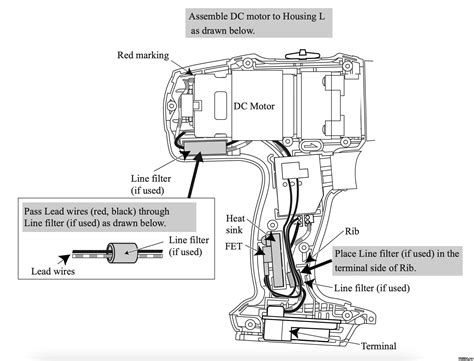 Assemble DC motor to Housing L as drawn below.

Red marking

DC Motor

Line filter (if used)

Pass Lead wires (red, black) through Line filter (if used) as drawn below.

Line filter (if used)

Lead wires

Heat sink

FET

Rib

Place Line filter (if used) in the terminal side of Rib.

Line filter (if used)

Terminal