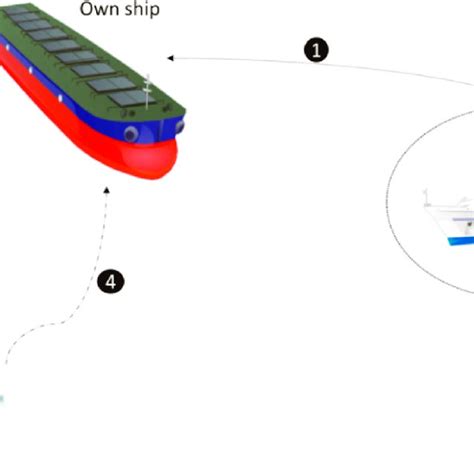 Own ship

1

4