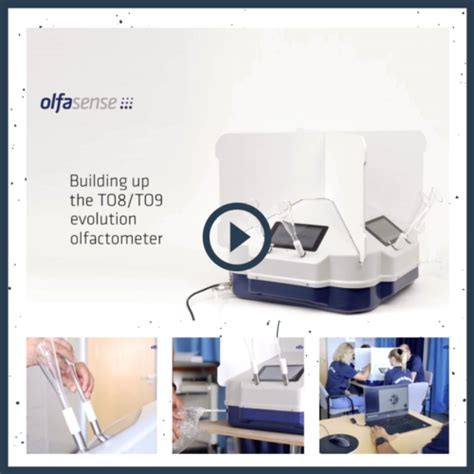 olfasense

Building up the TO8/TO9 evolution olfactometer