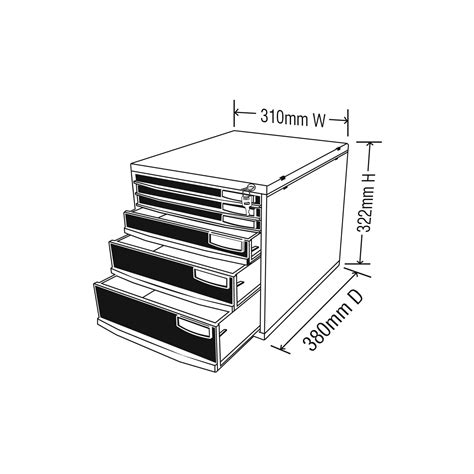 310mm W

322mm H

380mm D