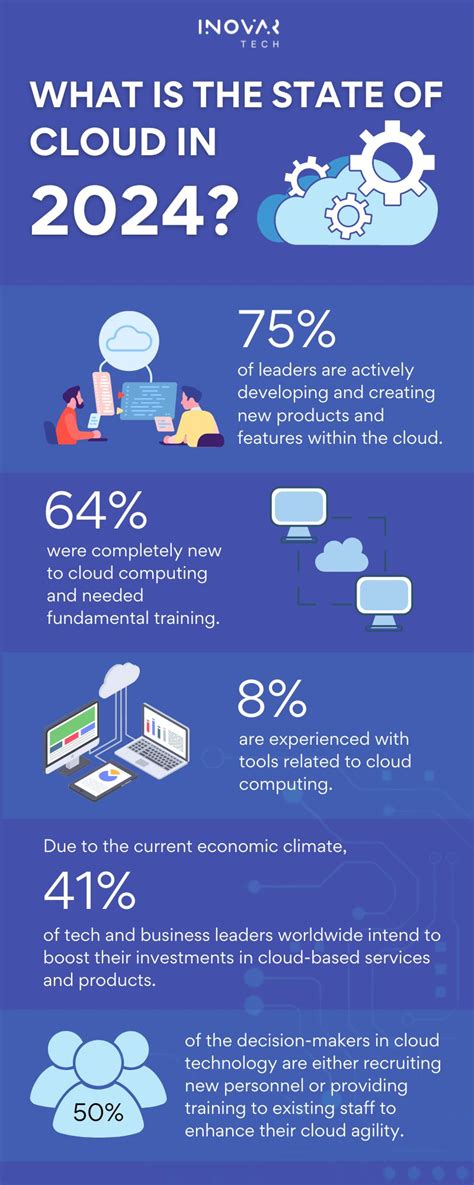 INOVAR TECH

WHAT IS THE STATE OF CLOUD IN 2024?

75%
of leaders are actively developing and creating new products and features within the cloud.

64%
were completely new to cloud computing and needed fundamental training.

8%
are experienced with tools related to cloud computing.

Due to the current economic climate,
41%
of tech and business leaders worldwide intend to boost their investments in cloud-based services and products.

50%
of the decision-makers in cloud technology are either recruiting new personnel or providing training to existing staff to enhance their cloud agility.