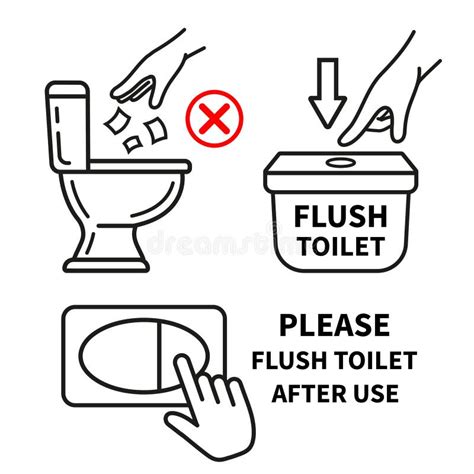 FLUSH TOILET

dreamstime

PLEASE
FLUSH TOILET
AFTER USE