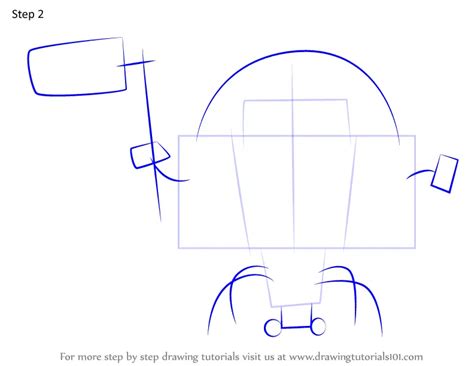 Step 2

For more step by step drawing tutorials visit us at www.drawingtutorials101.com