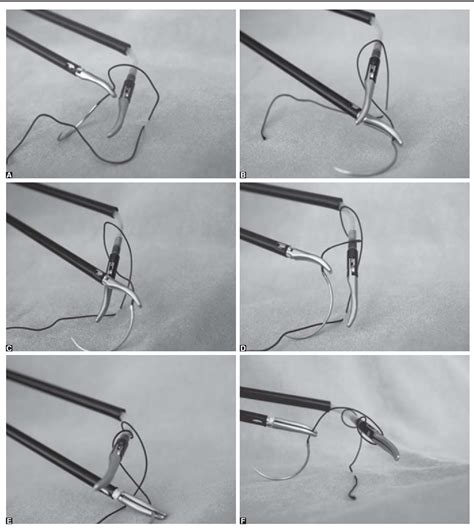 A
B
C
D
E
F