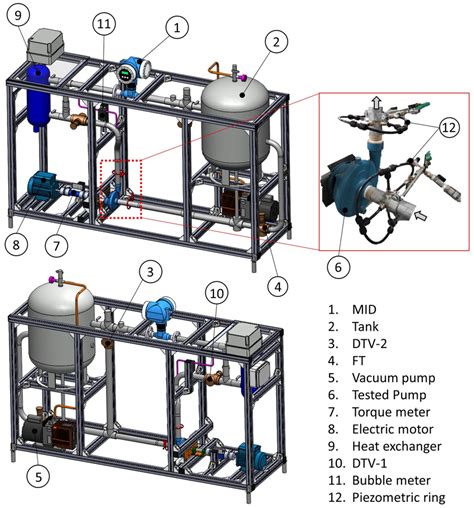 9
11
1
2
12
8
7
6
4
3
10
5

1. MID
2. Tank
3. DTV-2
4. FT
5. Vacuum pump
6. Tested Pump
7. Torque meter
8. Electric motor
9. Heat exchanger
10. DTV-1
11. Bubble meter
12. Piezometric ring