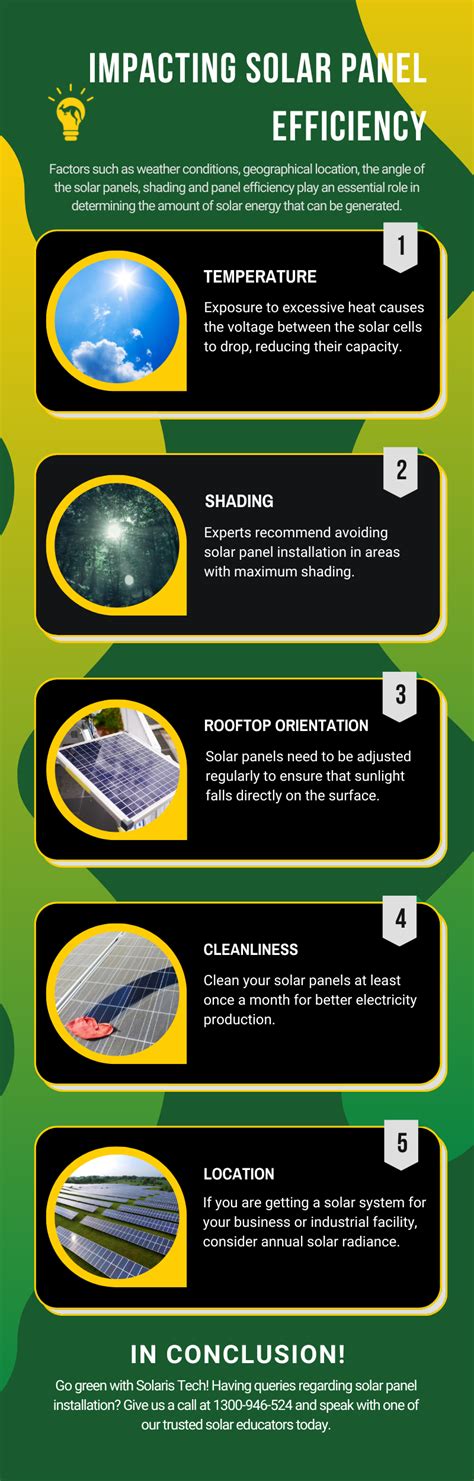 IMPACTING SOLAR PANEL EFFICIENCY

Factors such as weather conditions, geographical location, the angle of the solar panels, shading and panel efficiency play an essential role in determining the amount of solar energy that can be generated.

1

TEMPERATURE

Exposure to excessive heat causes the voltage between the solar cells to drop, reducing their capacity.

2

SHADING

Experts recommend avoiding solar panel installation in areas with maximum shading.

3

ROOFTOP ORIENTATION

Solar panels need to be adjusted regularly to ensure that sunlight falls directly on the surface.

4

CLEANLINESS

Clean your solar panels at least once a month for better electricity production.

5

LOCATION

If you are getting a solar system for your business or industrial facility, consider annual solar radiance.

IN CONCLUSION!

Go green with Solaris Tech! Having queries regarding solar panel installation? Give us a call at 1300-946-524 and speak with one of our trusted solar educators today.