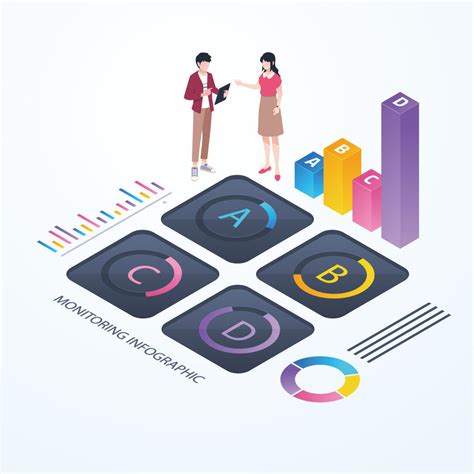 A
B
C
D

A
C
B
D

MONITORING INFOGRAPHIC