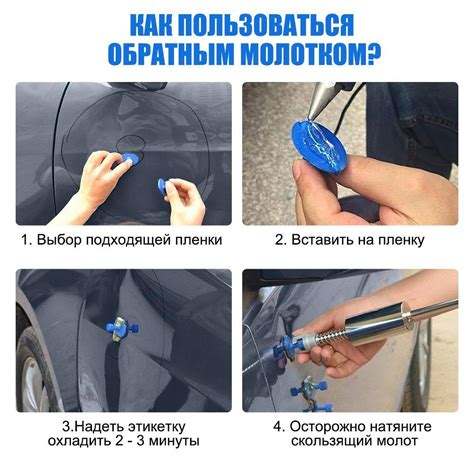 КАК ПОЛЬЗОВАТЬСЯ ОБРАТНЫМ МОЛОТКОМ?

1. Выбор подходящей пленки

2. Вставить на пленку

3.Надеть этикетку охладить 2 - 3 минуты

4. Осторожно натяните скользящий молот