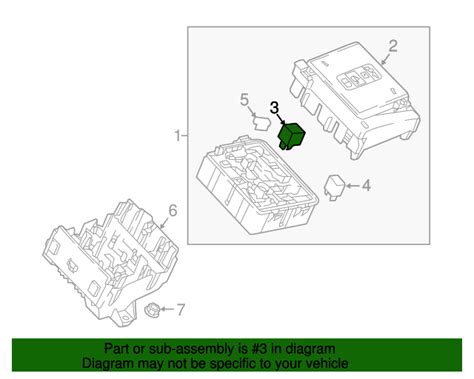 2
5
3
1
4
6
7

Part or sub-assembly is #3 in diagram
Diagram may not be specific to your vehicle