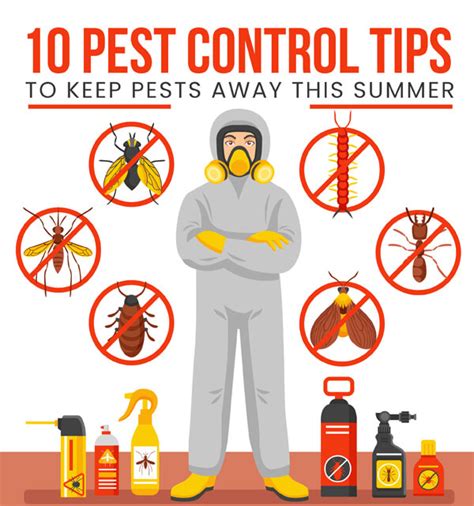 10 PEST CONTROL TIPS
TO KEEP PESTS AWAY THIS SUMMER