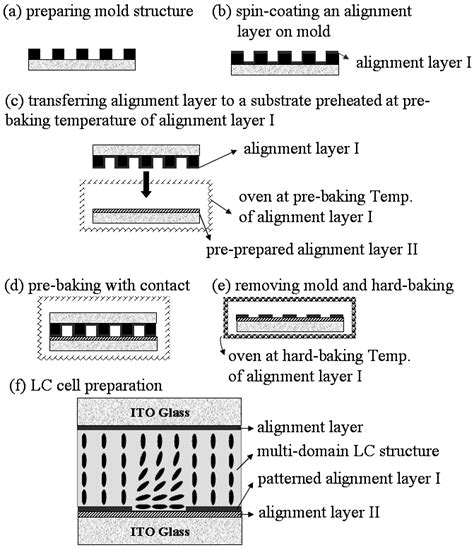 (a) preparing mold structure

(b) spin-coating an alignment layer on mold

alignment layer I

(c) transferring alignment layer to a substrate preheated at pre-baking temperature of alignment layer I

alignment layer I

oven at pre-baking Temp. of alignment layer I

pre-prepared alignment layer II

(d) pre-baking with contact

(e) removing mold and hard-baking

oven at hard-baking Temp. of alignment layer I

(f) LC cell preparation

ITO Glass

alignment layer

multi-domain LC structure

patterned alignment layer I

alignment layer II

ITO Glass