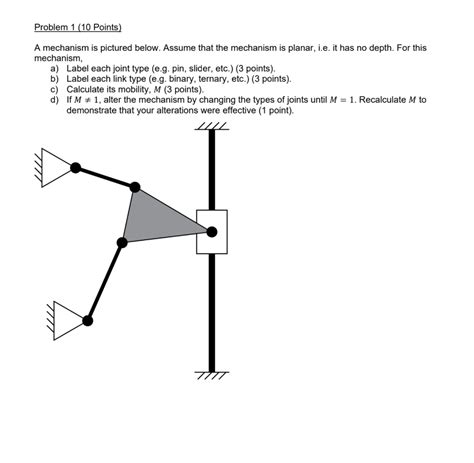 Problem 1 (10 Points)

A mechanism is pictured below. Assume that the mechanism is planar, i.e. it has no depth. For this mechanism,

a) Label each joint type (e.g. pin, slider, etc.) (3 points).
b) Label each link type (e.g. binary, ternary, etc.) (3 points).
c) Calculate its mobility, $M$ (3 points).
d) If $M \neq 1$, alter the mechanism by changing the types of joints until $M = 1$. Recalculate $M$ to demonstrate that your alterations were effective (1 point).