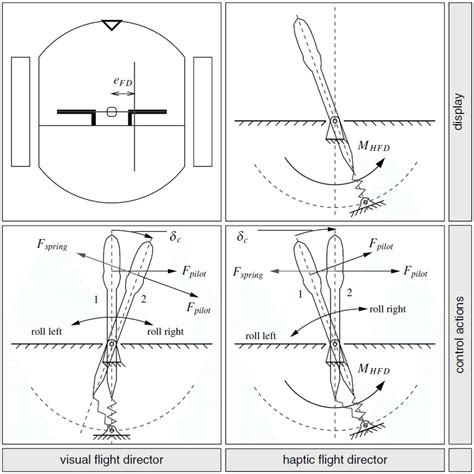 $e_{FD}$

$M_{HFD}$

display

$\delta_c$

$F_{spring}$

$F_{pilot}$

$F_{pilot}$

1

2

roll left

roll right

$\delta_c$

$F_{pilot}$

$F_{spring}$

$F_{pilot}$

1

2

roll right

roll left

$M_{HFD}$

control actions

visual flight director

haptic flight director