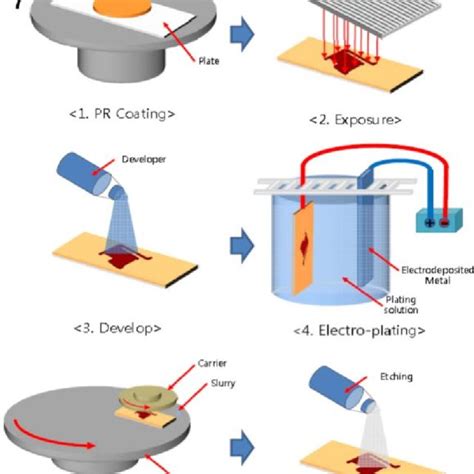 Plate

<1. PR Coating>

<2. Exposure>

Developer

Electrodeposited Metal

Plating solution

<3. Develop>

<4. Electro-plating>

Carrier

Slurry

Etching