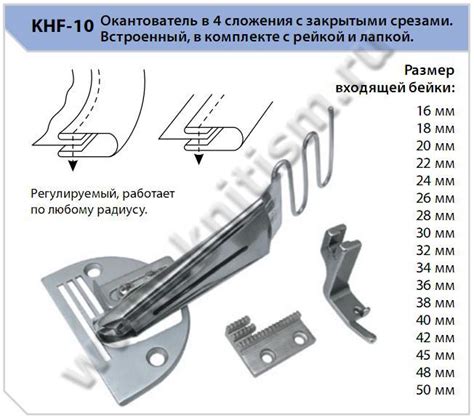 KHF-10 Окантователь в 4 сложения с закрытыми срезами. Встроенный, в комплекте с рейкой и лапкой.

Регулируемый, работает по любому радиусу.

Размер входящей бейки:
16 мм
18 мм
20 мм
22 мм
24 мм
26 мм
28 мм
30 мм
32 мм
34 мм
36 мм
38 мм
40 мм
42 мм
45 мм
48 мм
50 мм

www.knitism.ru