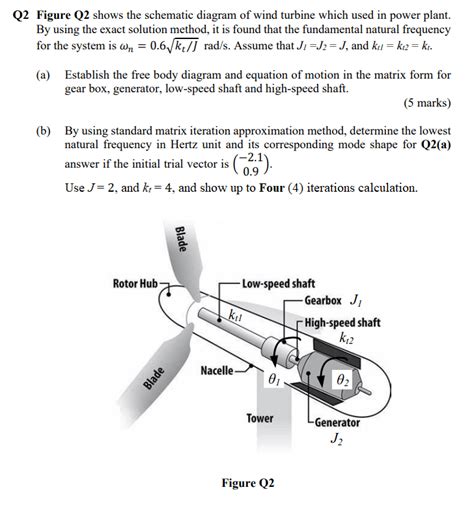 Q2 Figure Q2 shows the schematic diagram of wind turbine which used in power plant. By using the exact solution method, it is found that the fundamental natural frequency for the system is $\omega_n = 0.6\sqrt{k_t/J}$ rad/s. Assume that $J_1 = J_2 = J$, and $k_{t1} = k_{t2} = k_t$.

(a) Establish the free body diagram and equation of motion in the matrix form for gear box, generator, low-speed shaft and high-speed shaft.

(5 marks)

(b) By using standard matrix iteration approximation method, determine the lowest natural frequency in Hertz unit and its corresponding mode shape for Q2(a) answer if the initial trial vector is $\begin{pmatrix} -2.1 \\ 0.9 \end{pmatrix}$.

Use $J = 2$, and $k_t = 4$, and show up to Four (4) iterations calculation.

Blade

Rotor Hub

Low-speed shaft

Gearbox $J_1$

$k_{t1}$

High-speed shaft

$k_{t2}$

Nacelle

$\theta_1$

$\theta_2$

Blade

Tower

Generator

$J_2$

Figure Q2