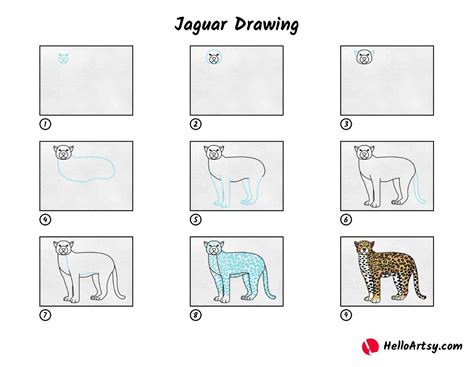 Jaguar Drawing

1

2

3

4

5

6

7

8

9

HelloArtsy.com