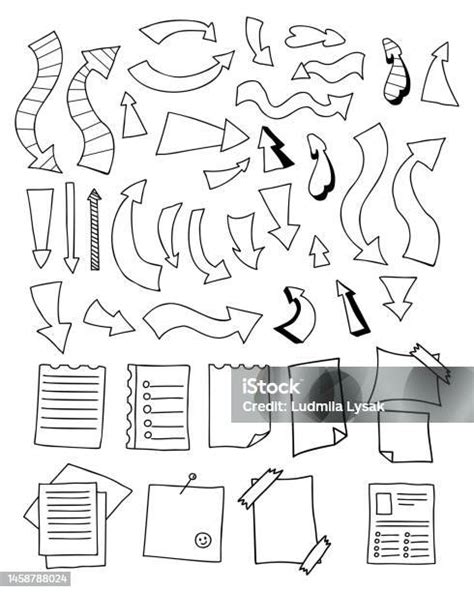 iStock
Credit: Ludmila Lysak
1458788024