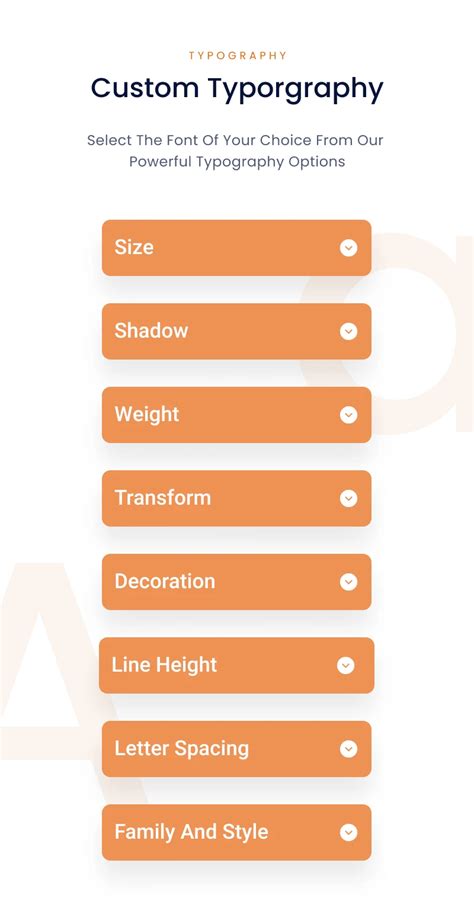 TYPOGRAPHY

Custom Typorgraphy

Select The Font Of Your Choice From Our Powerful Typography Options

Size

Shadow

Weight

Transform

Decoration

Line Height

Letter Spacing

Family And Style